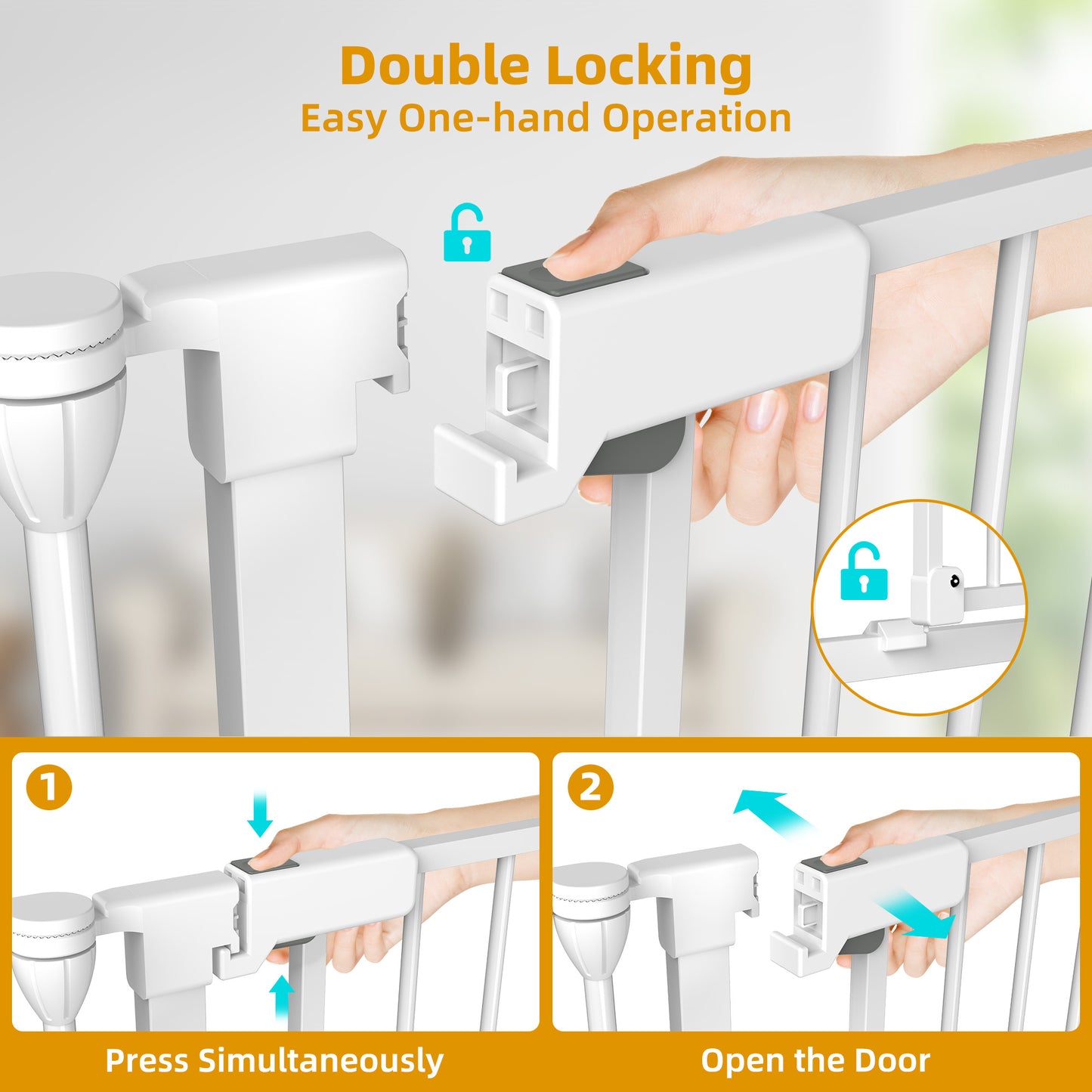 Double Locking
Easy One-hand Operation

1

Press Simultaneously

2

Open the Door