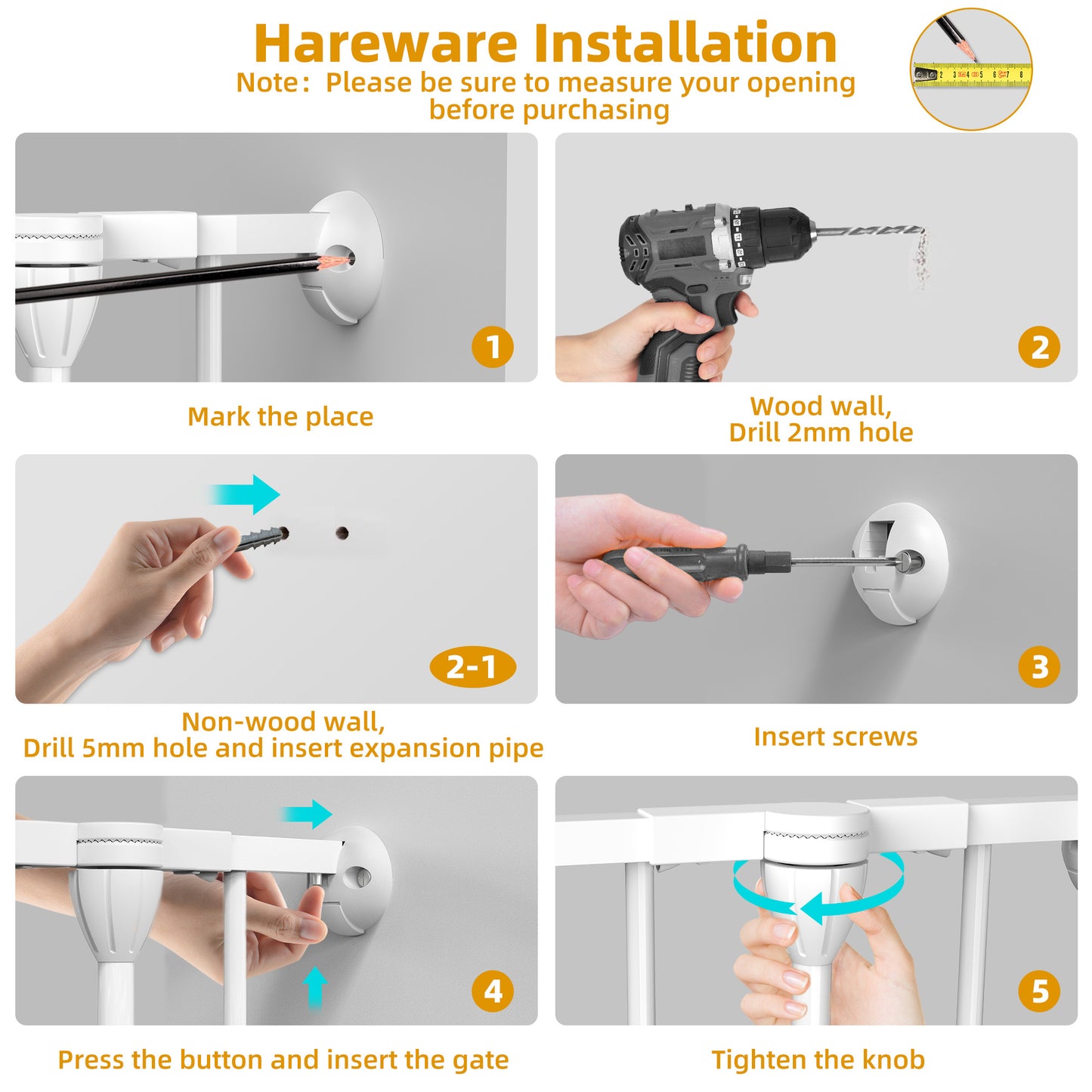 Hareware Installation

Note: Please be sure to measure your opening before purchasing

1

Mark the place

2

Wood wall, Drill 2mm hole

2-1

Non-wood wall, Drill 5mm hole and insert expansion pipe

3

Insert screws

4

Press the button and insert the gate

5

Tighten the knob