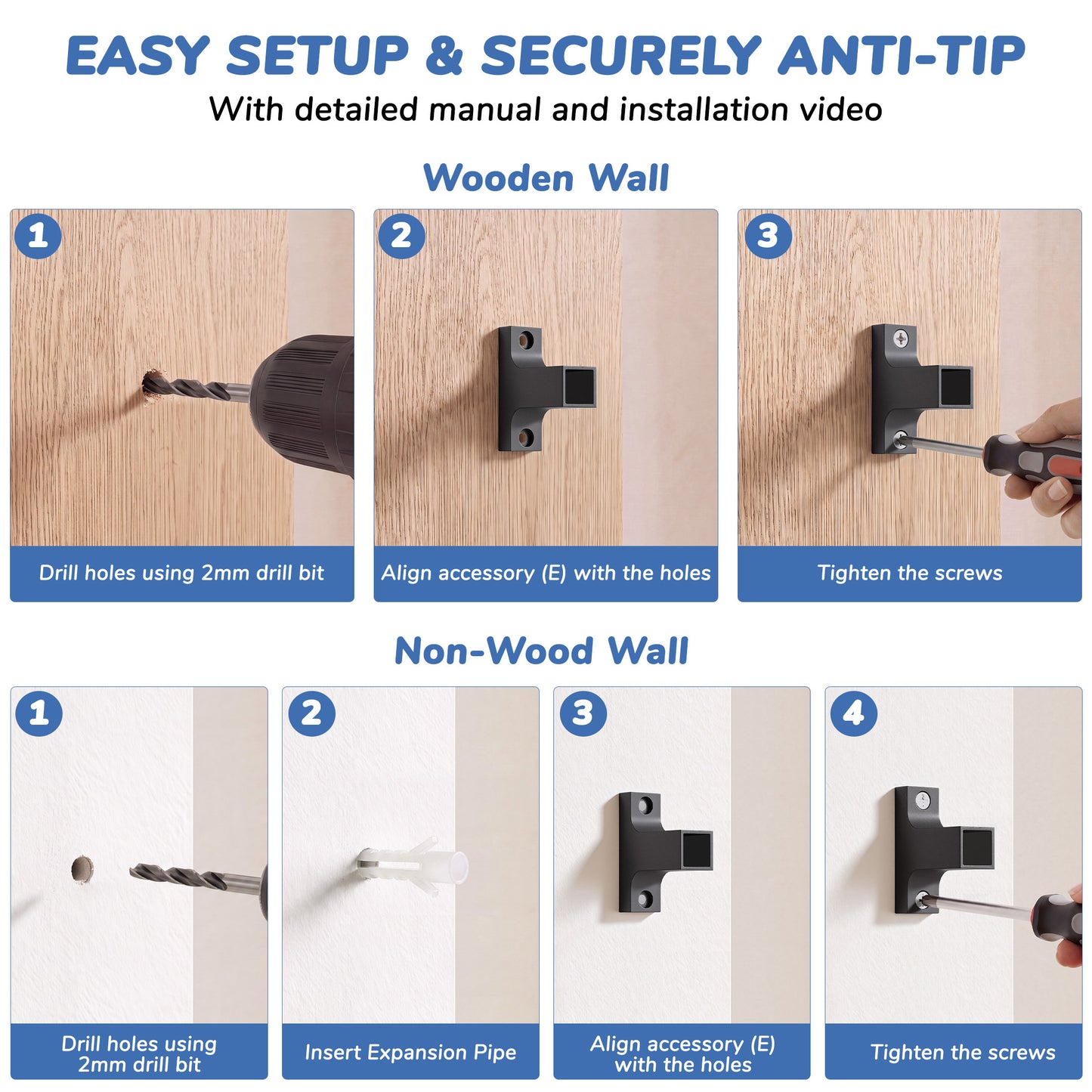 EASY SETUP & SECURELY ANTI-TIP
With detailed manual and installation video

Wooden Wall

1
Drill holes using 2mm drill bit

2
Align accessory (E) with the holes

3
Tighten the screws

Non-Wood Wall

1
Drill holes using 2mm drill bit

2
Insert Expansion Pipe

3
Align accessory (E) with the holes

4
Tighten the screws